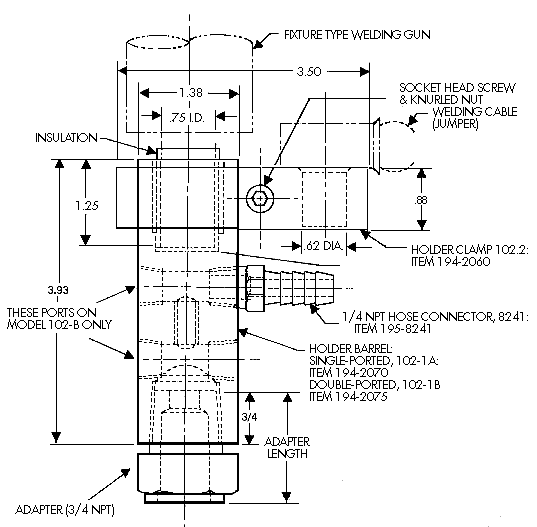 FIXTURE TYPE WELDING GUN

3.50

1.38

.75 I.D.

SOCKET HEAD SCREW & KNURLED NUT

WELDING CABLE (JUMPER)

INSULATION

1.25

.88

.62 DIA.

HOLDER CLAMP 102.2: ITEM 194-2060

3.93

THESE PORTS ON MODEL 102-B ONLY

1/4 NPT HOSE CONNECTOR, 8241: ITEM 195-8241

HOLDER BARREL: SINGLE-PORTED, 102-1A: ITEM 194-2070 DOUBLE-PORTED, 102-1B ITEM 194-2075

3/4

ADAPTER LENGTH

ADAPTER (3/4 NPT)