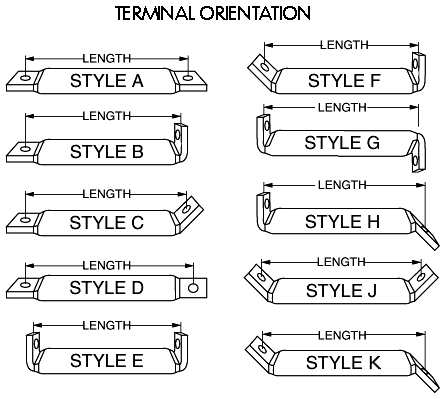 TERMINAL ORIENTATION

LENGTH
STYLE A

LENGTH
STYLE B

LENGTH
STYLE C

LENGTH
STYLE D

LENGTH
STYLE E

LENGTH
STYLE F

LENGTH
STYLE G

LENGTH
STYLE H

LENGTH
STYLE J

LENGTH
STYLE K